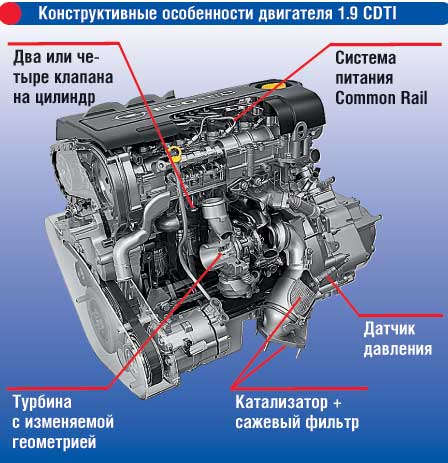 Конструктивные особенности двигателя 1.9 CDTI

Два или четыре клапана на цилиндр

Система питания Common Rail

Датчик давления

Турбина с изменяемой геометрией

Катализатор + сажевый фильтр